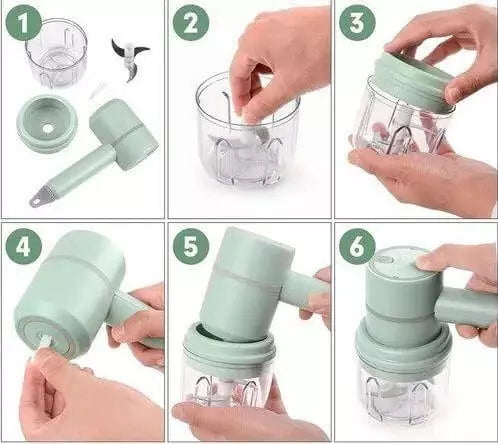 1

2

3

4

5

6