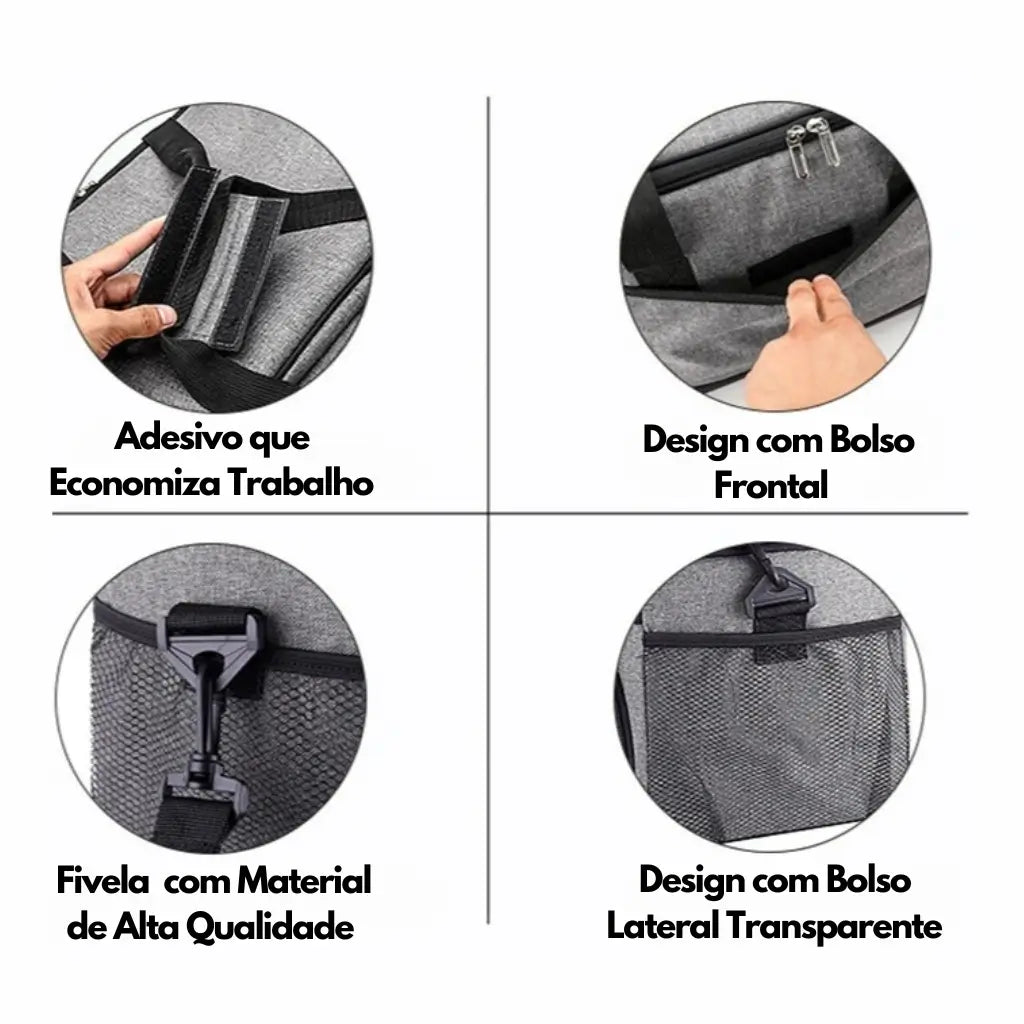 Adesivo que Economiza Trabalho

Design com Bolso Frontal

Fivela com Material de Alta Qualidade

Design com Bolso Lateral Transparente