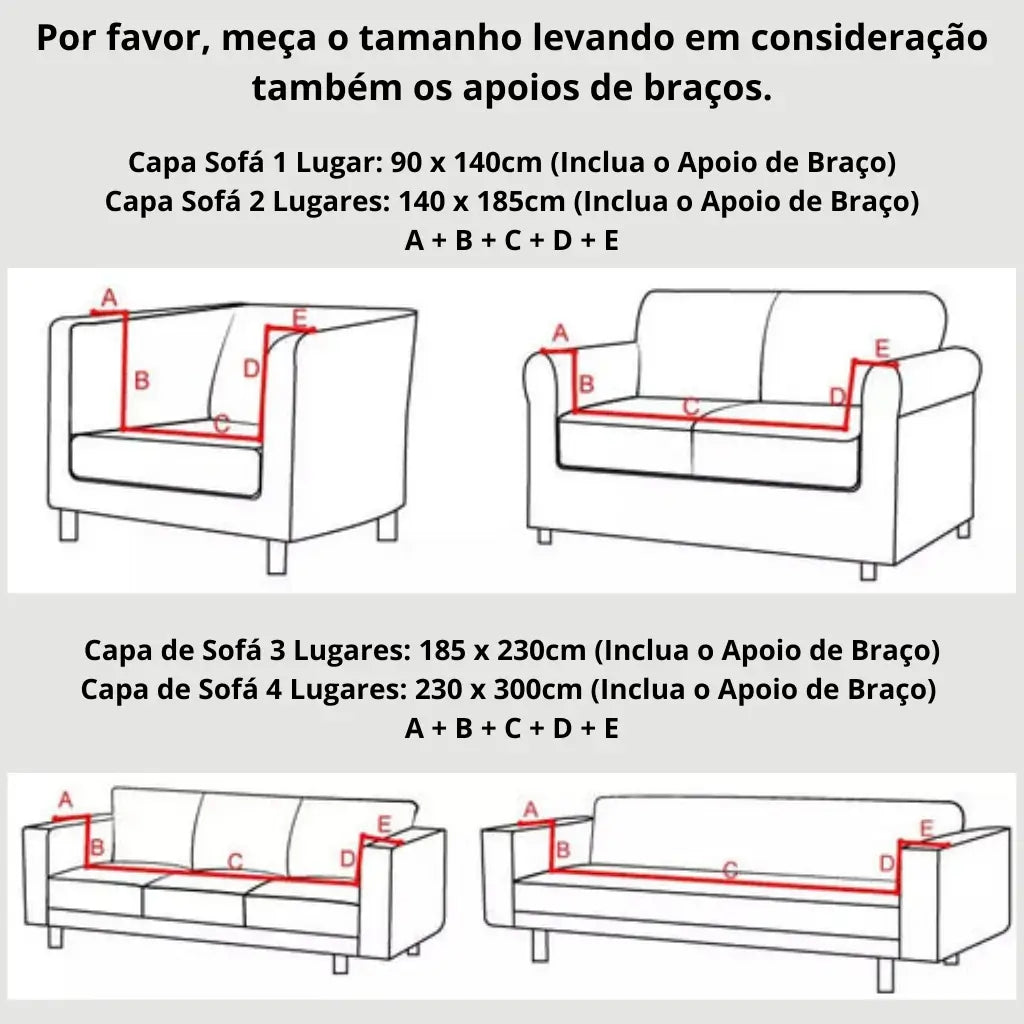 Por favor, meça o tamanho levando em consideração também os apoios de braços.

Capa Sofá 1 Lugar: 90 x 140cm (Inclua o Apoio de Braço)
Capa Sofá 2 Lugares: 140 x 185cm (Inclua o Apoio de Braço)
A + B + C + D + E

A
B
C
D
E

A
B
C
D
E

Capa de Sofá 3 Lugares: 185 x 230cm (Inclua o Apoio de Braço)
Capa de Sofá 4 Lugares: 230 x 300cm (Inclua o Apoio de Braço)
A + B + C + D + E

A
B
C
D
E

A
B
C
D
E