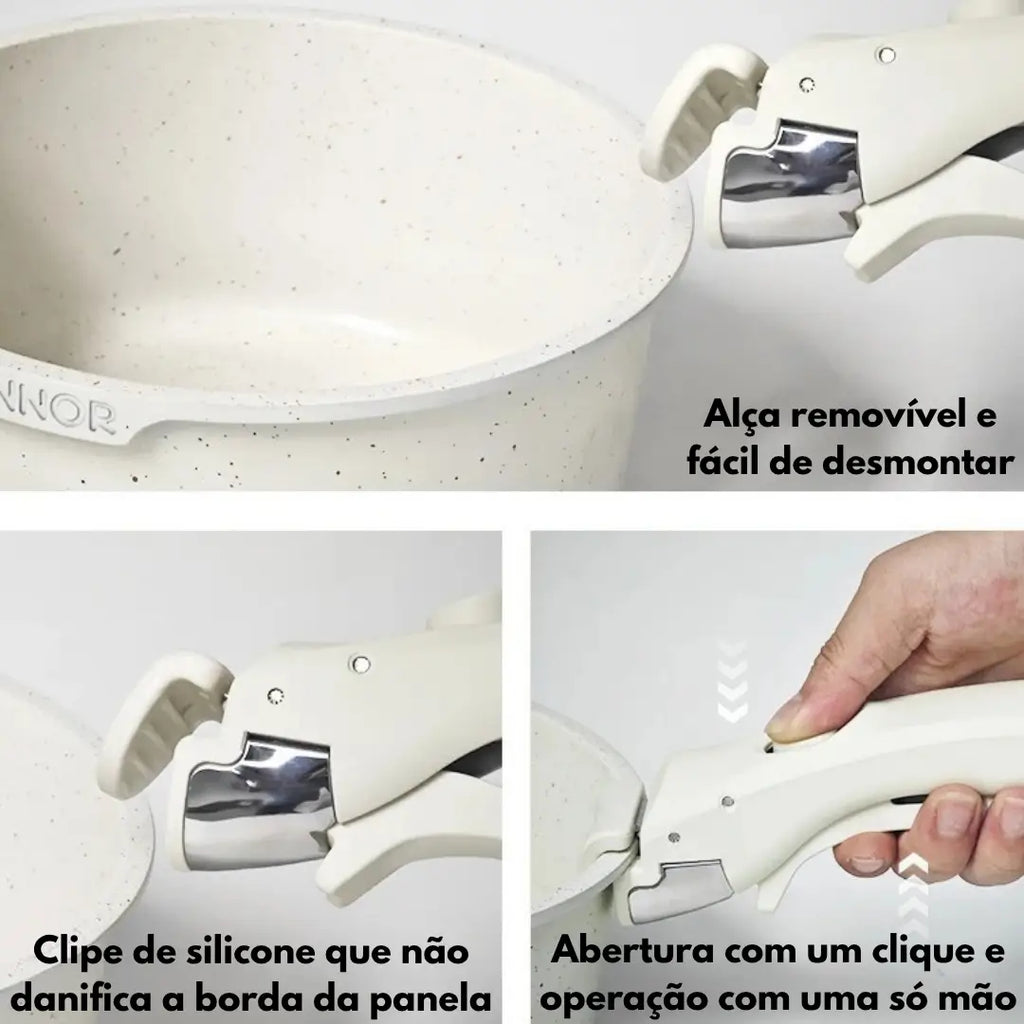 NNOR

Alça removível e fácil de desmontar

Clipe de silicone que não danifica a borda da panela

Abertura com um clique e operação com uma só mão