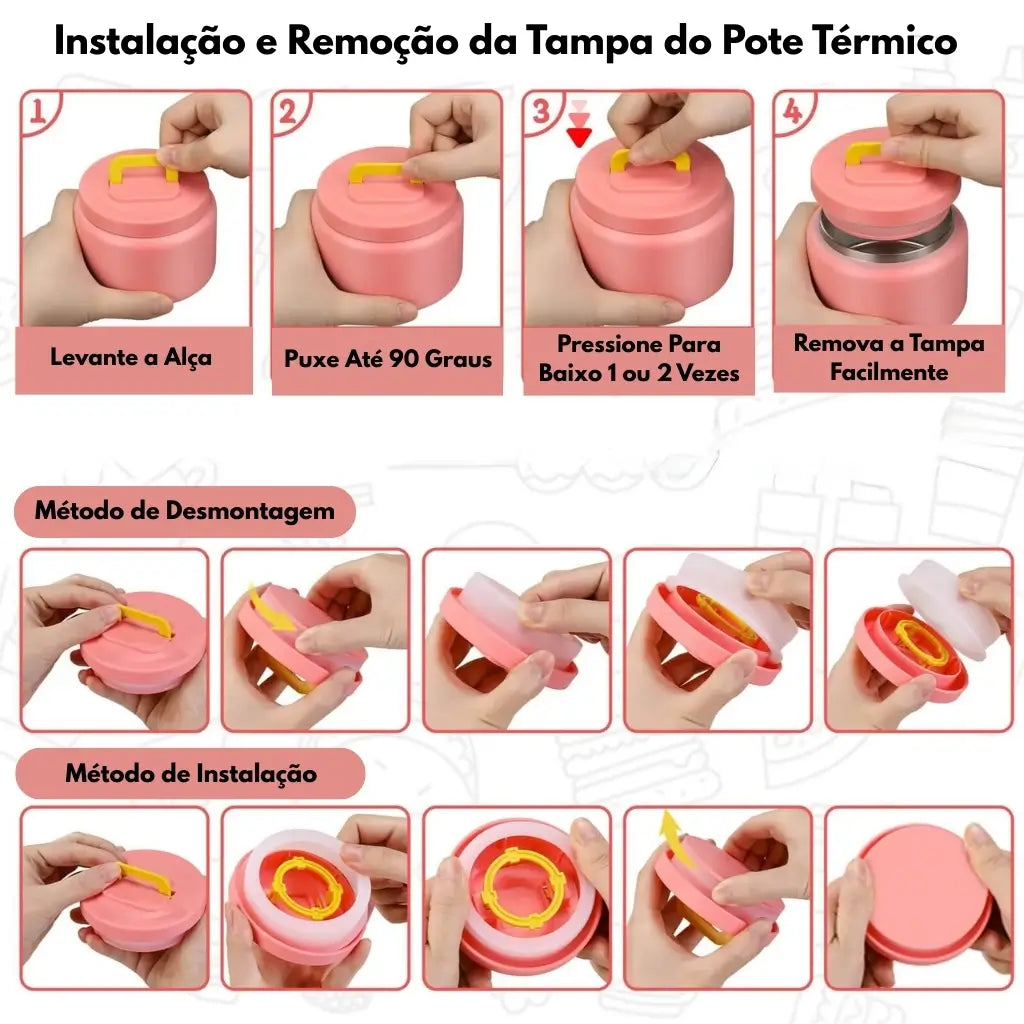 Instalação e Remoção da Tampa do Pote Térmico

1
Levante a Alça

2
Puxe Até 90 Graus

3
Pressione Para Baixo 1 ou 2 Vezes

4
Remova a Tampa Facilmente

Método de Desmontagem

Método de Instalação