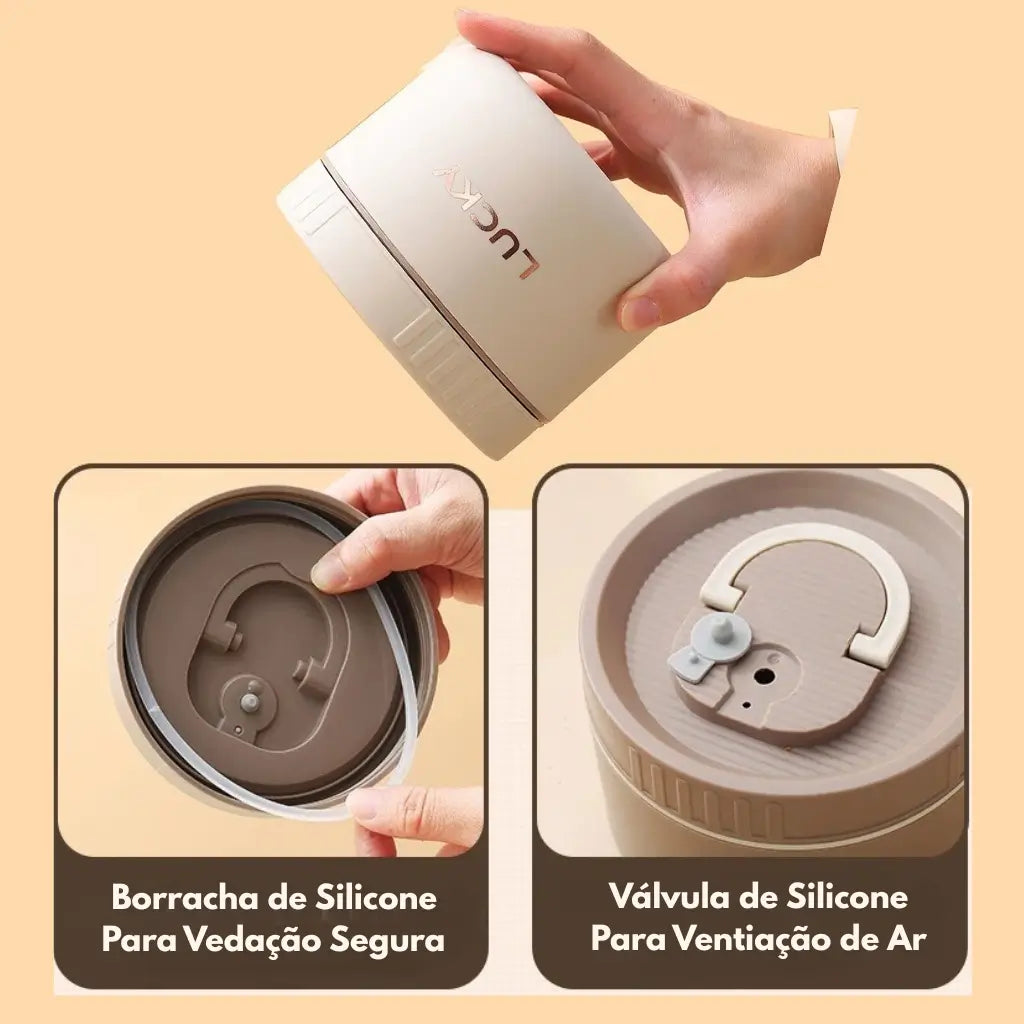 LUCKY

Borracha de Silicone Para Vedação Segura

Válvula de Silicone Para Ventiação de Ar