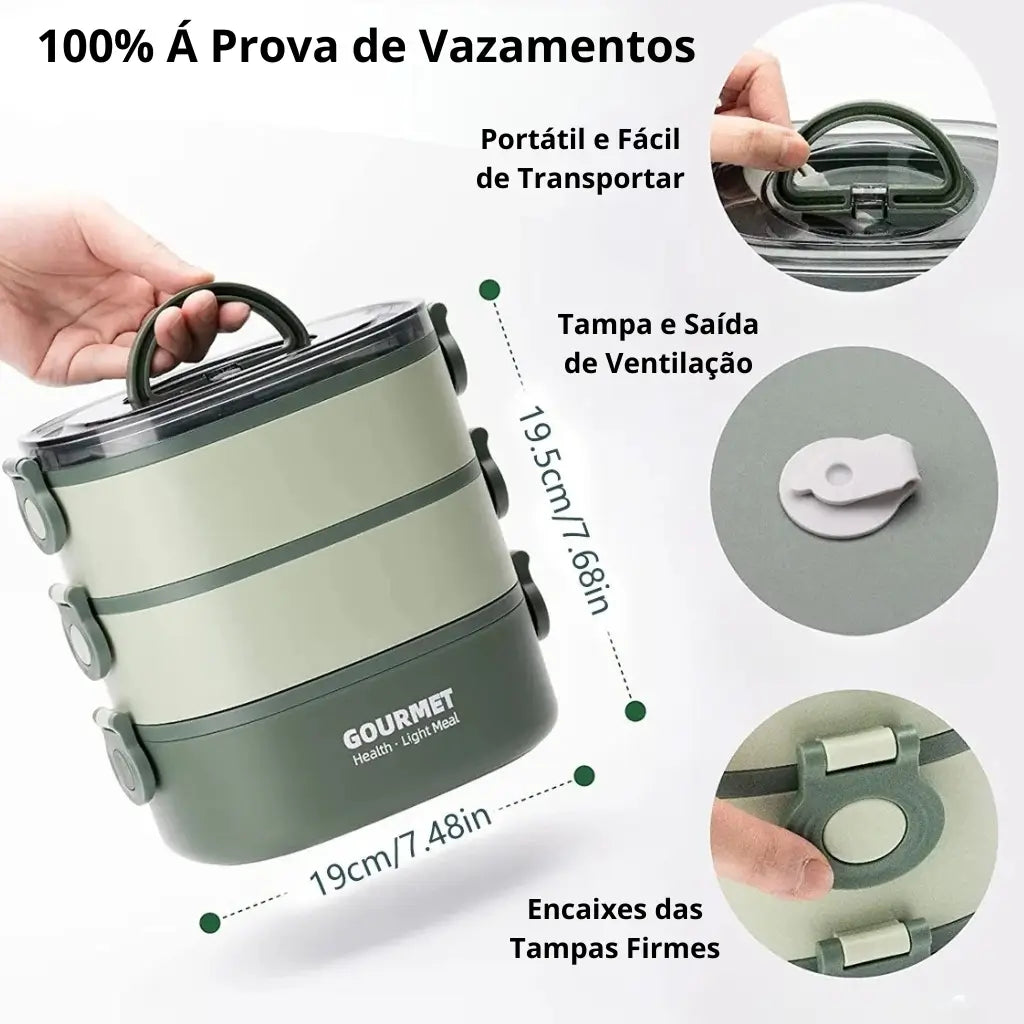 100% Á Prova de Vazamentos

Portátil e Fácil de Transportar

Tampa e Saída de Ventilação

19.5cm/7.68in

GOURMET
Health · Light Meal

19cm/7.48in

Encaixes das Tampas Firmes