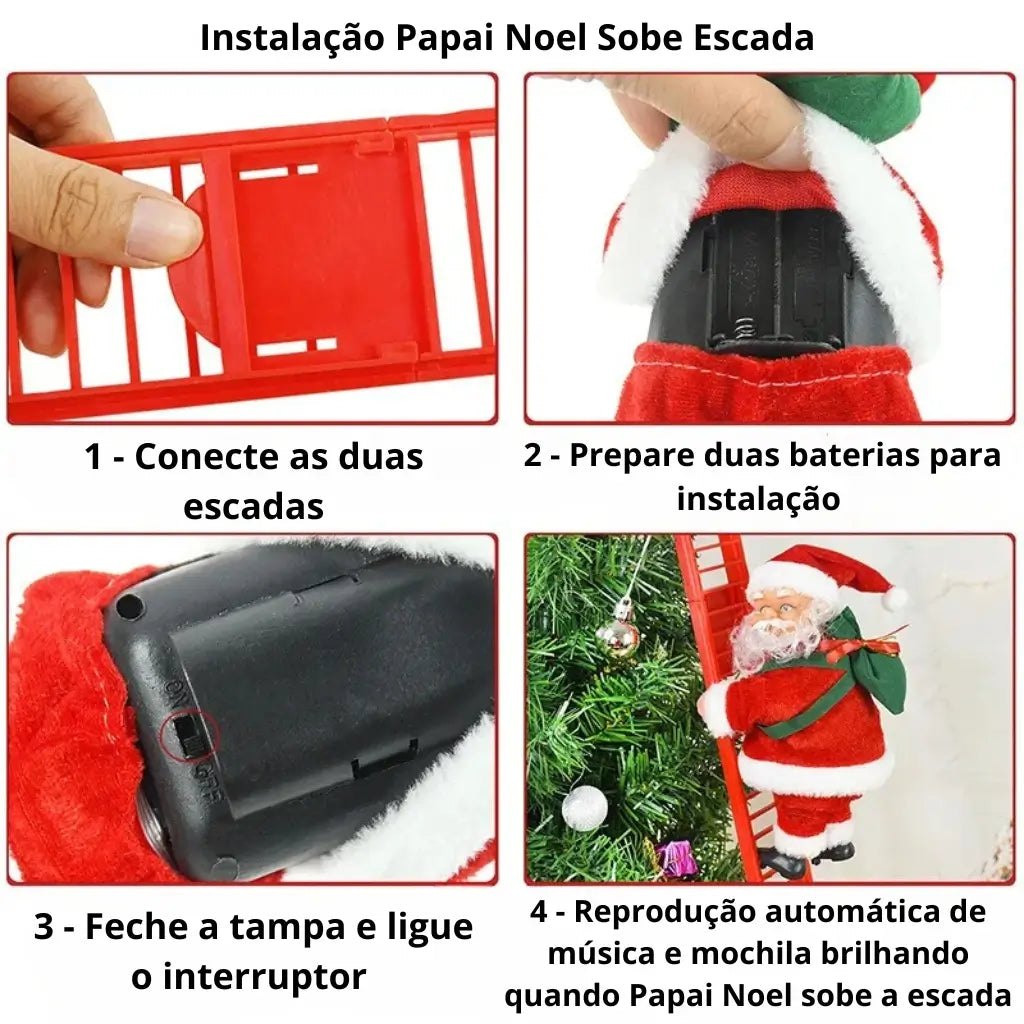 Instalação Papai Noel Sobe Escada

1 - Conecte as duas escadas

2 - Prepare duas baterias para instalação

ON
OFF

3 - Feche a tampa e ligue o interruptor

4 - Reprodução automática de música e mochila brilhando quando Papai Noel sobe a escada