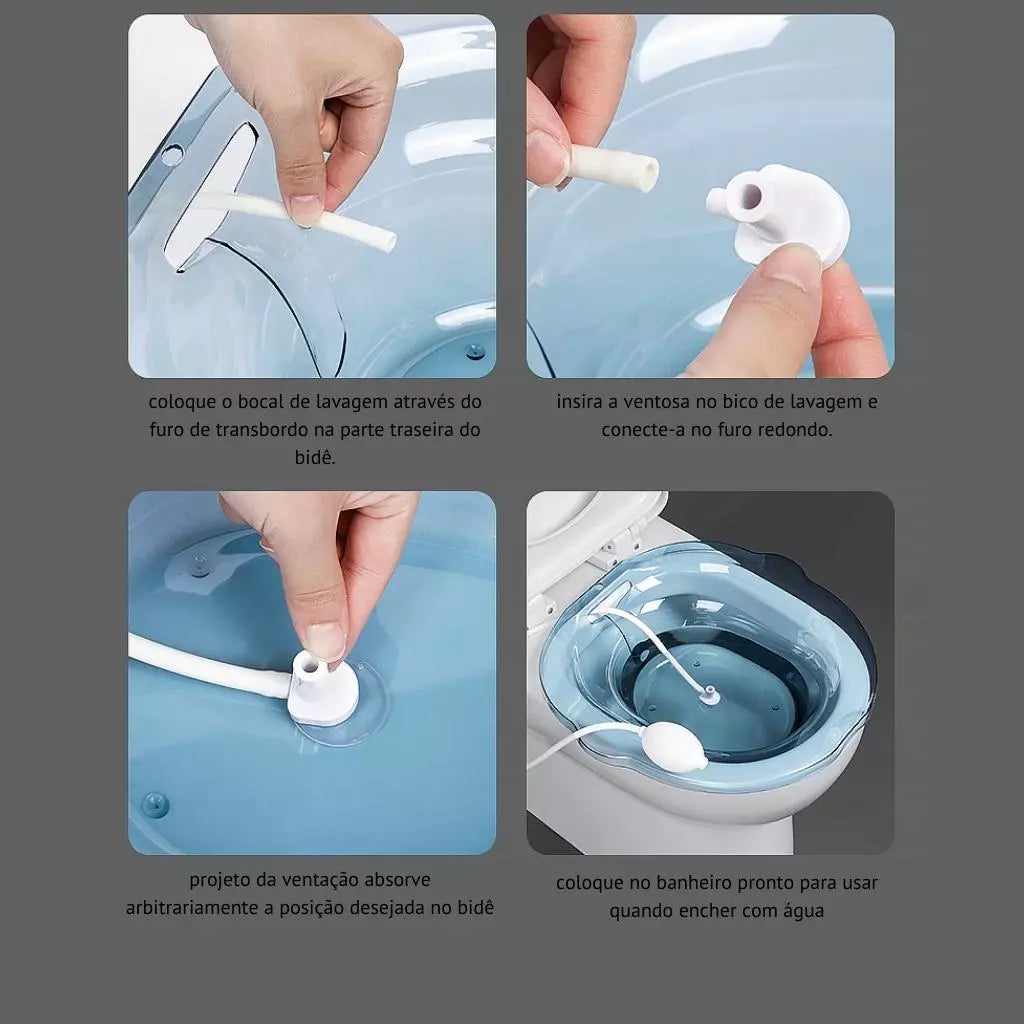 coloque o bocal de lavagem através do furo de transbordo na parte traseira do bidê.

insira a ventosa no bico de lavagem e conecte-a no furo redondo.

projeto da ventação absorve arbitrariamente a posição desejada no bidê

coloque no banheiro pronto para usar quando encher com água