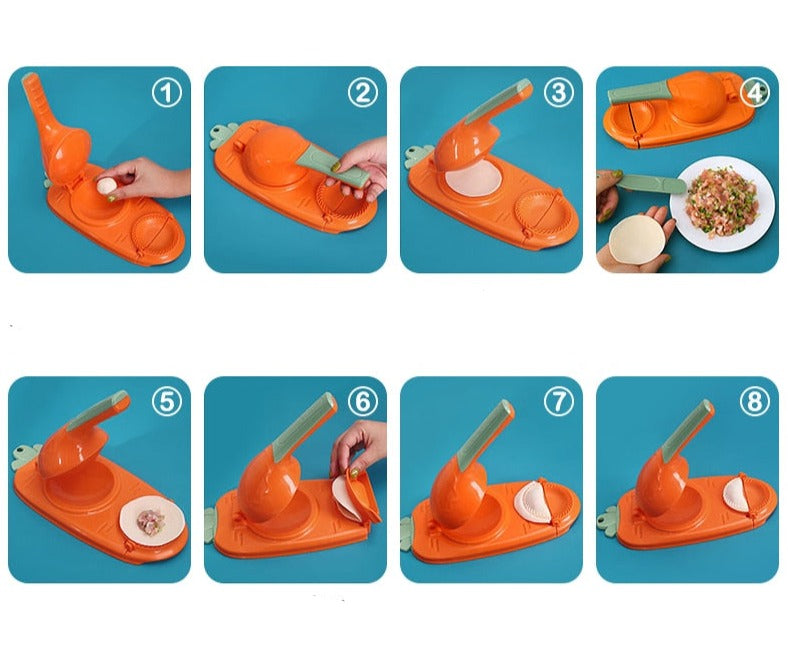 ①
②
③
④
⑤
⑥
⑦
⑧