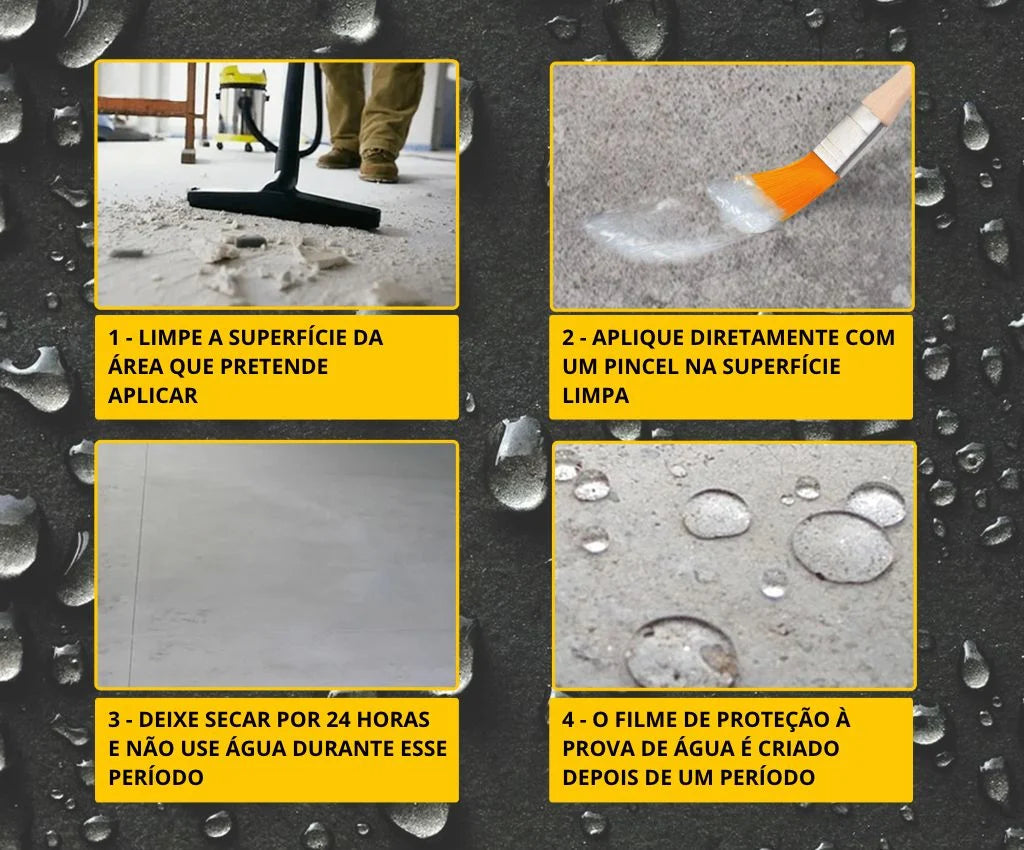 1 - LIMPE A SUPERFÍCIE DA ÁREA QUE PRETENDE APLICAR

2 - APLIQUE DIRETAMENTE COM UM PINCEL NA SUPERFÍCIE LIMPA

3 - DEIXE SECAR POR 24 HORAS E NÃO USE ÁGUA DURANTE ESSE PERÍODO

4 - O FILME DE PROTEÇÃO À PROVA DE ÁGUA É CRIADO DEPOIS DE UM PERÍODO