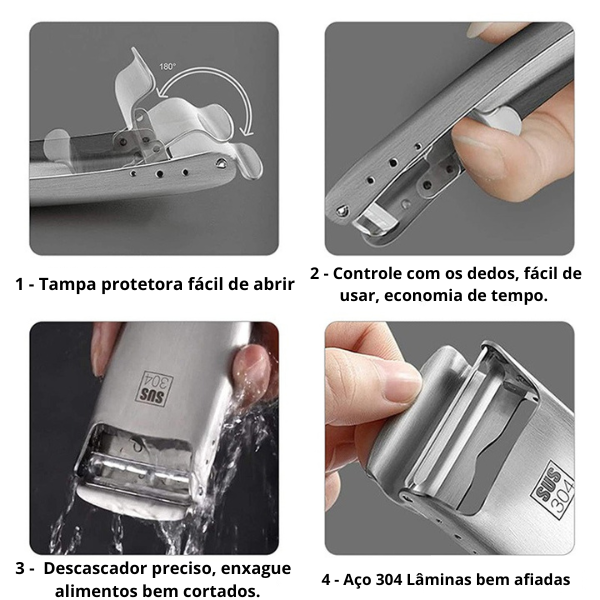 180°

1 - Tampa protetora fácil de abrir

2 - Controle com os dedos, fácil de usar, economia de tempo.

SUS 304

3 - Descascador preciso, enxague alimentos bem cortados.

SUS 304

4 - Aço 304 Lâminas bem afiadas